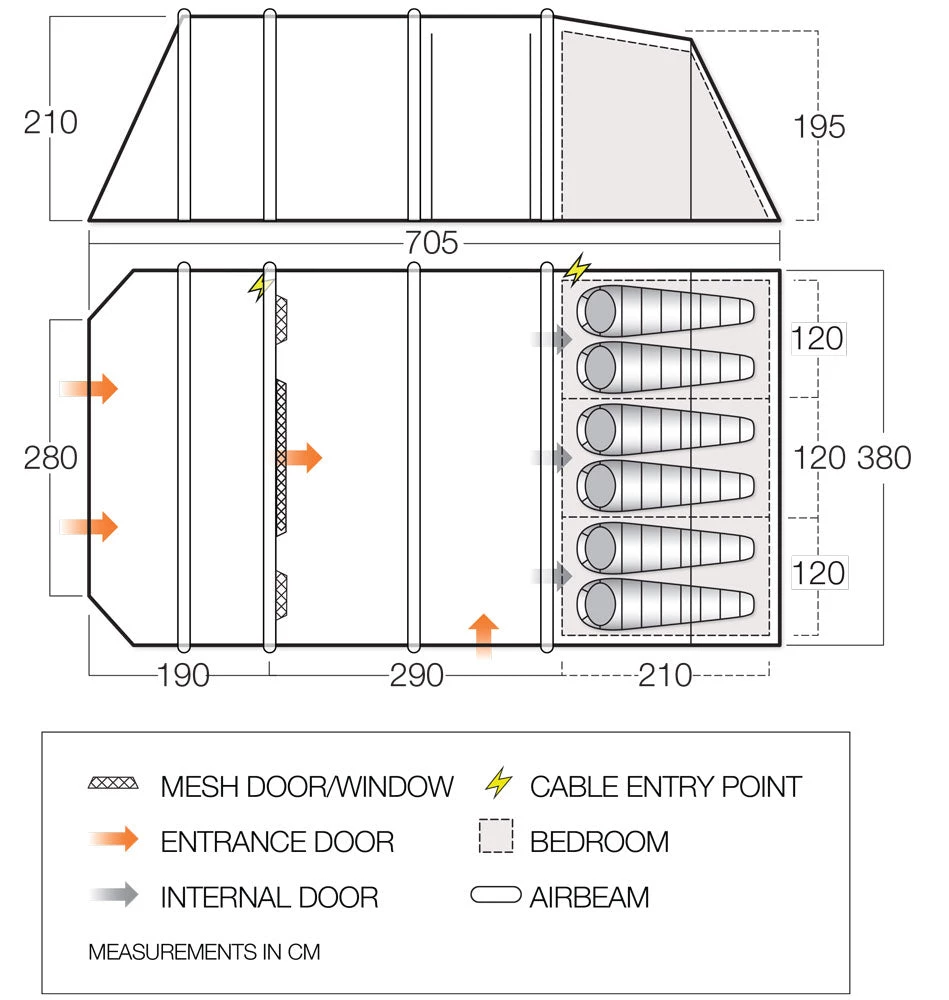 210

195

705

280

120

120 380

120

190

290

210

MESH DOOR/WINDOW
CABLE ENTRY POINT
ENTRANCE DOOR
BEDROOM
INTERNAL DOOR
AIRBEAM

MEASUREMENTS IN CM