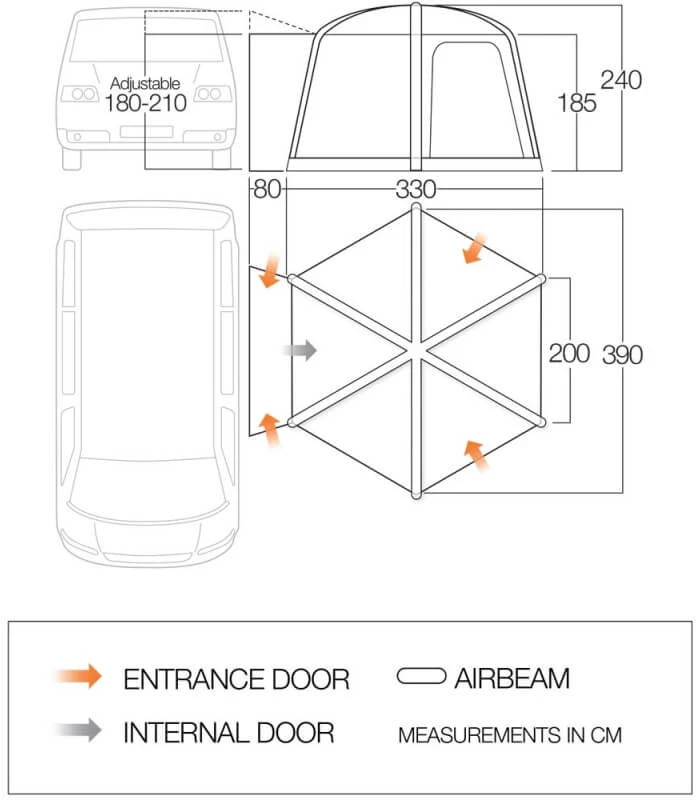 Adjustable
180-210

185

240

80

330

200

390

ENTRANCE DOOR

AIRBEAM

INTERNAL DOOR

MEASUREMENTS IN CM