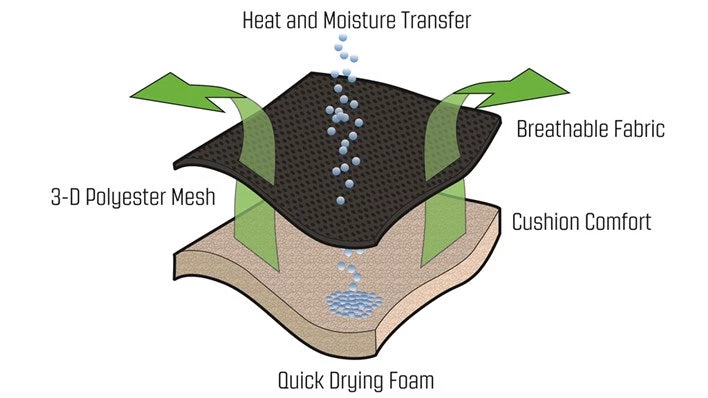 Heat and Moisture Transfer

Breathable Fabric

3-D Polyester Mesh

Cushion Comfort

Quick Drying Foam